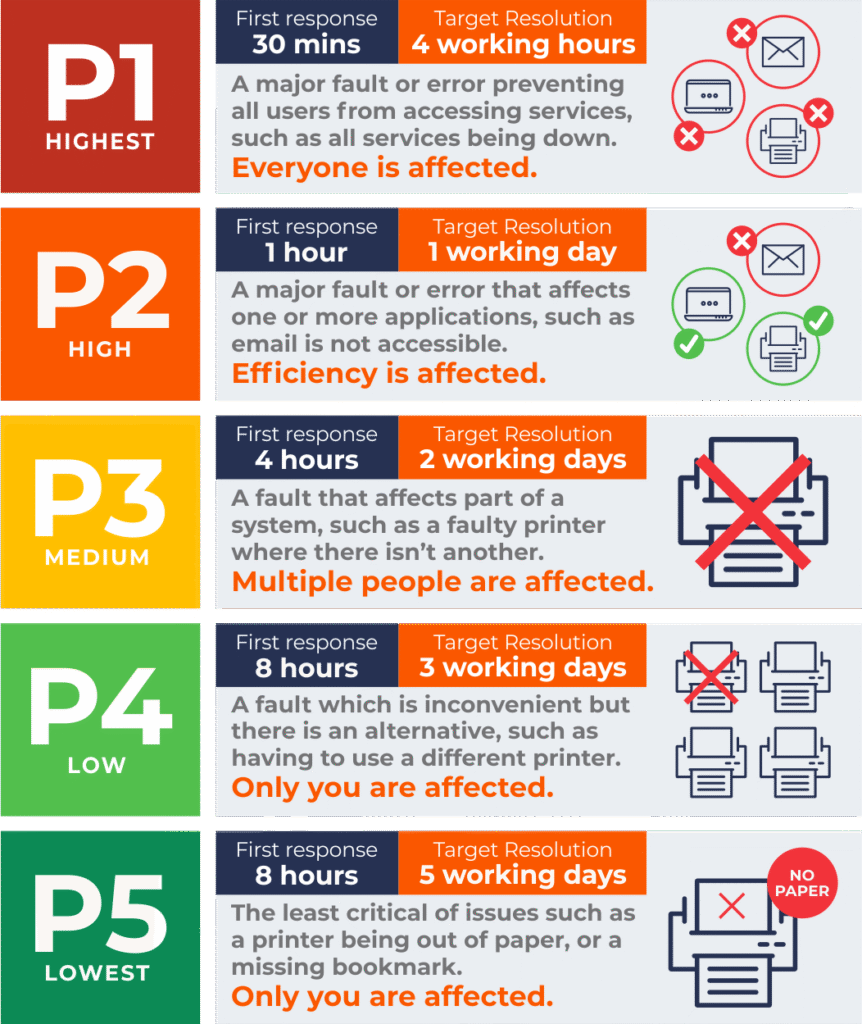 P1
HIGHEST

First response
30 mins

Target Resolution
4 working hours

A major fault or error preventing all users from accessing services, such as all services being down.
Everyone is affected.

P2
HIGH

First response
1 hour

Target Resolution
1 working day

A major fault or error that affects one or more applications, such as email is not accessible.
Efficiency is affected.

P3
MEDIUM

First response
4 hours

Target Resolution
2 working days

A fault that affects part of a system, such as a faulty printer where there isn't another.
Multiple people are affected.

P4
LOW

First response
8 hours

Target Resolution
3 working days

A fault which is inconvenient but there is an alternative, such as having to use a different printer.
Only you are affected.

P5
LOWEST

First response
8 hours

Target Resolution
5 working days

The least critical of issues such as a printer being out of paper, or a missing bookmark.
Only you are affected.

NO PAPER